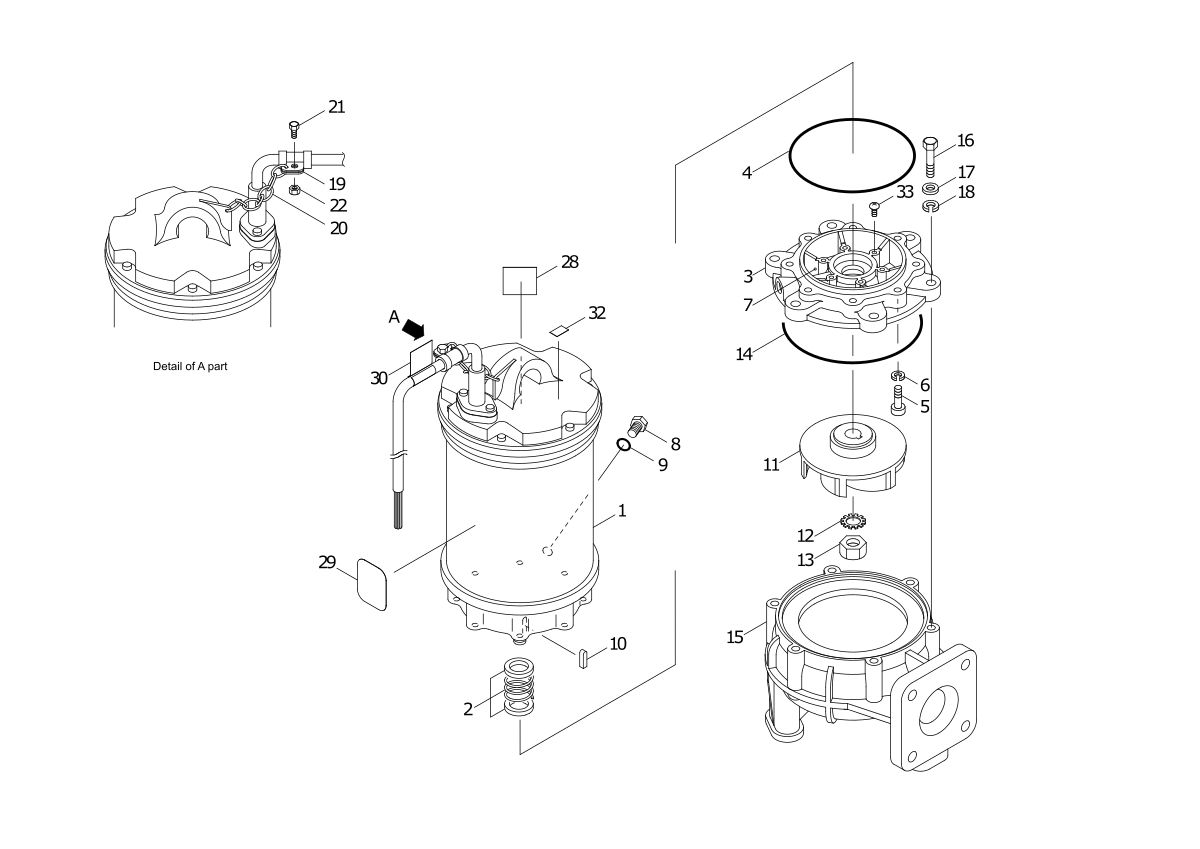 21
19
22
20
Detail of A part
28
A
32
30
8
9
1
29
10
2
4
16
17
33
18
3
7
14
6
5
11
12
13
15