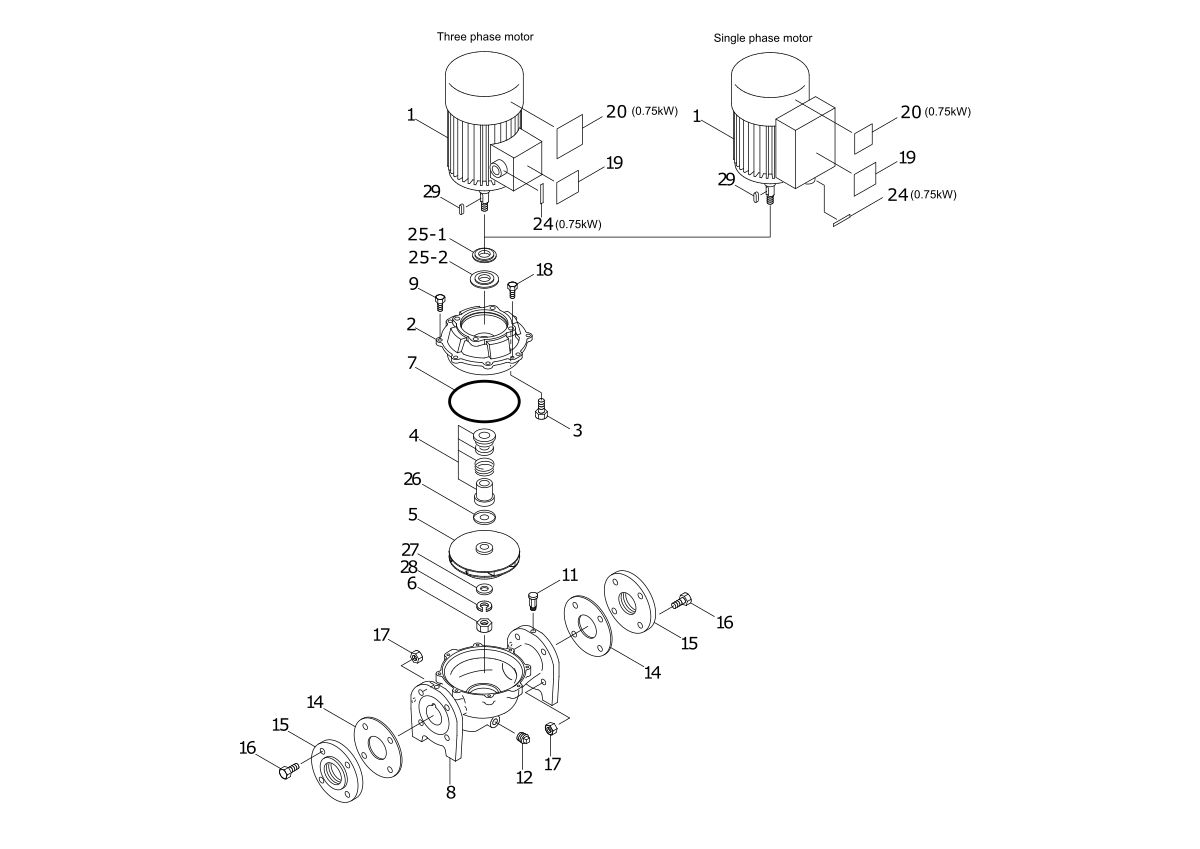 Three phase motor

Single phase motor

1
20 (0.75kW)
19
29
24 (0.75kW)

1
20 (0.75kW)
19
29
24 (0.75kW)

25-1
25-2
18
9
2
7
3
4
26
5
27
28
6
11
16
15
14
17
14
15
16
12
17
8